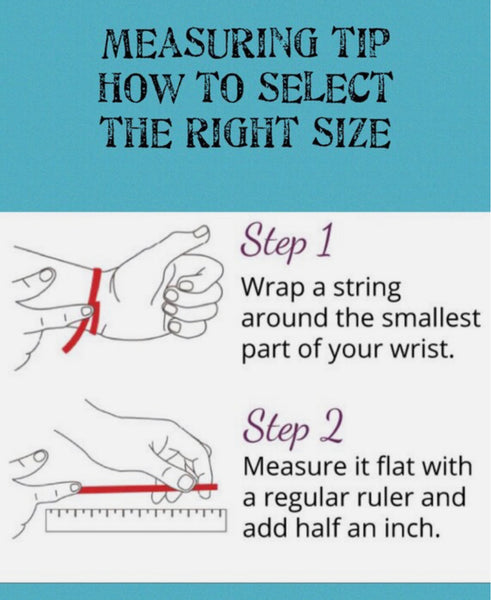 MEASURING TIP
HOW TO SELECT
THE RIGHT SIZE

Step 1
Wrap a string around the smallest part of your wrist.

Step 2
Measure it flat with a regular ruler and add half an inch.